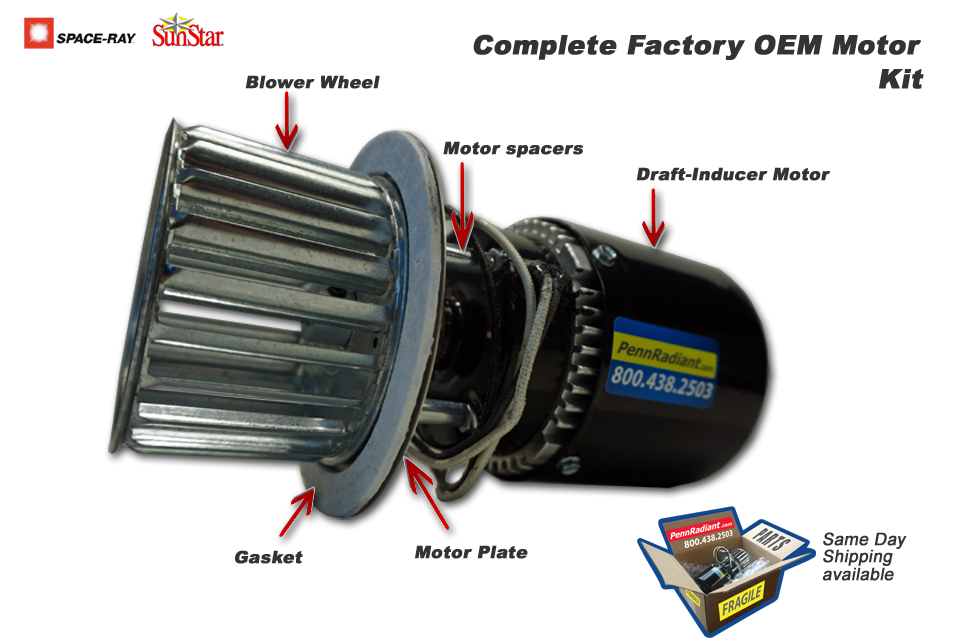 SPACE-RAY SunStar

Complete Factory OEM Motor Kit

Blower Wheel

Motor spacers

Draft-Inducer Motor

PennRadiant.com
800.438.2503

Gasket

Motor Plate

PennRadiant.com
800.438.2503
PARTS
FRAGILE

Same Day Shipping available